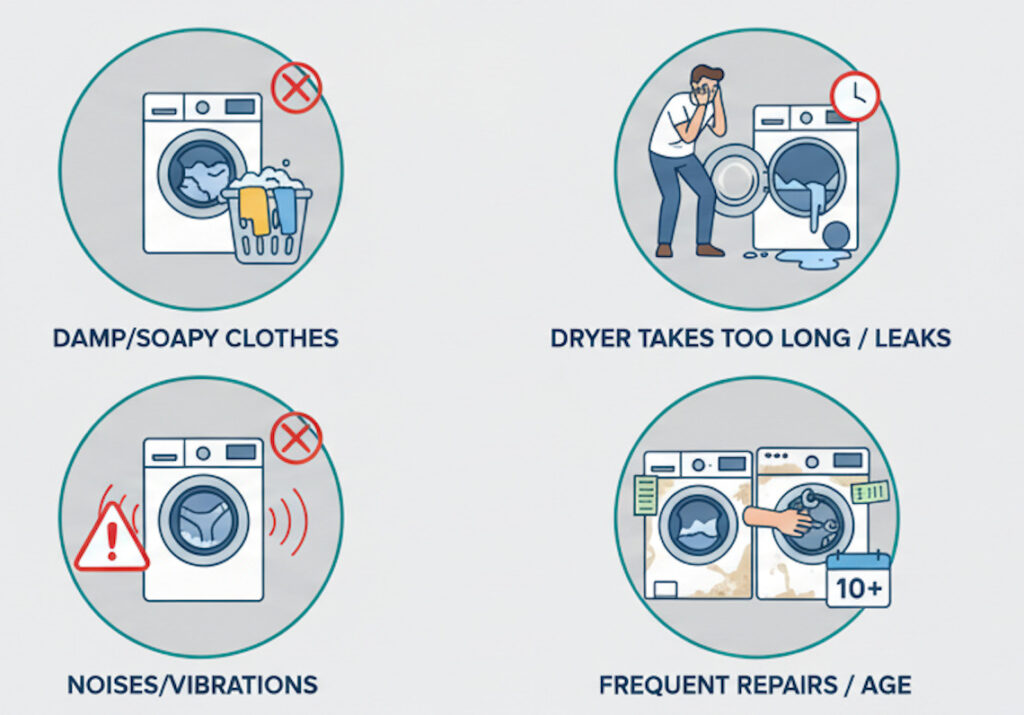 DAMP/SOAPY CLOTHES

DRYER TAKES TOO LONG / LEAKS

NOISES/VIBRATIONS

10+

FREQUENT REPAIRS / AGE